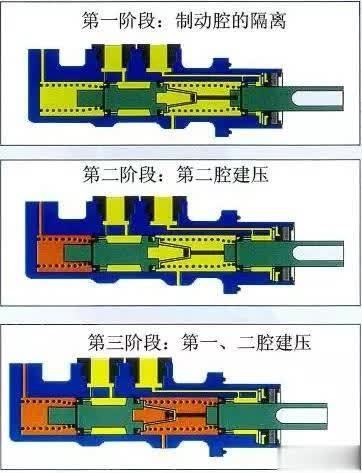 第一阶段：制动腔的隔离

第二阶段：第二腔建压

第三阶段：第一、二腔建压