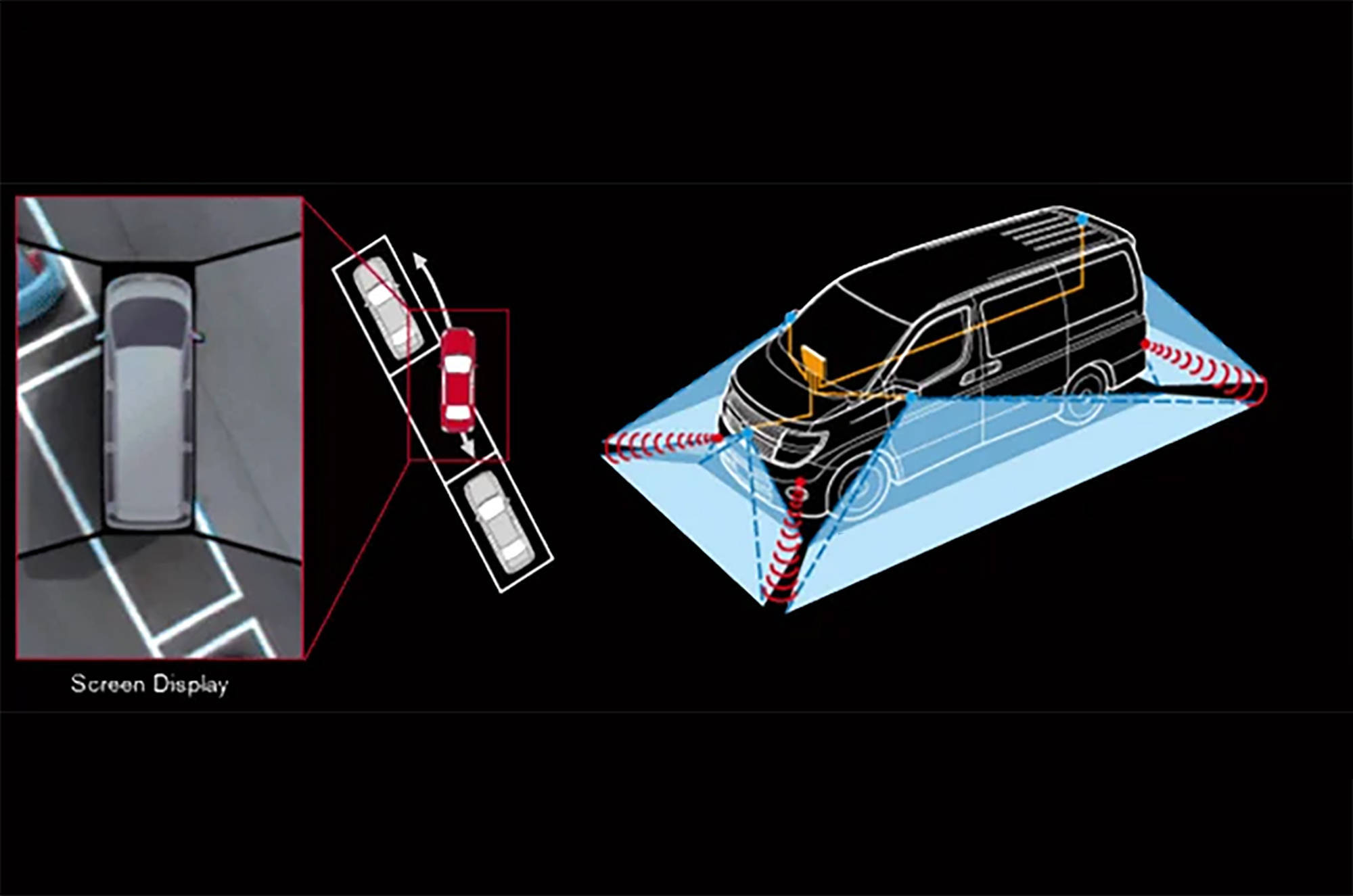 Screen Display