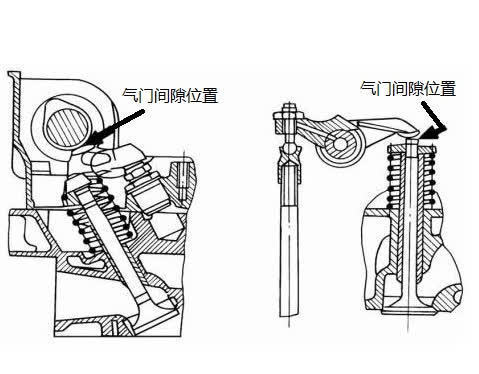 气门间隙位置

气门间隙位置