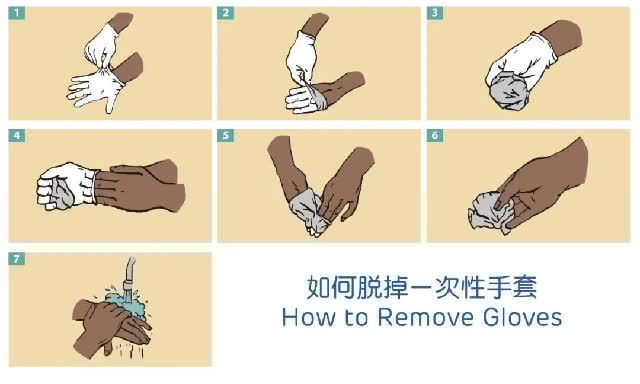 1

2

3

4

5

6

7

如何脱掉一次性手套
How to Remove Gloves