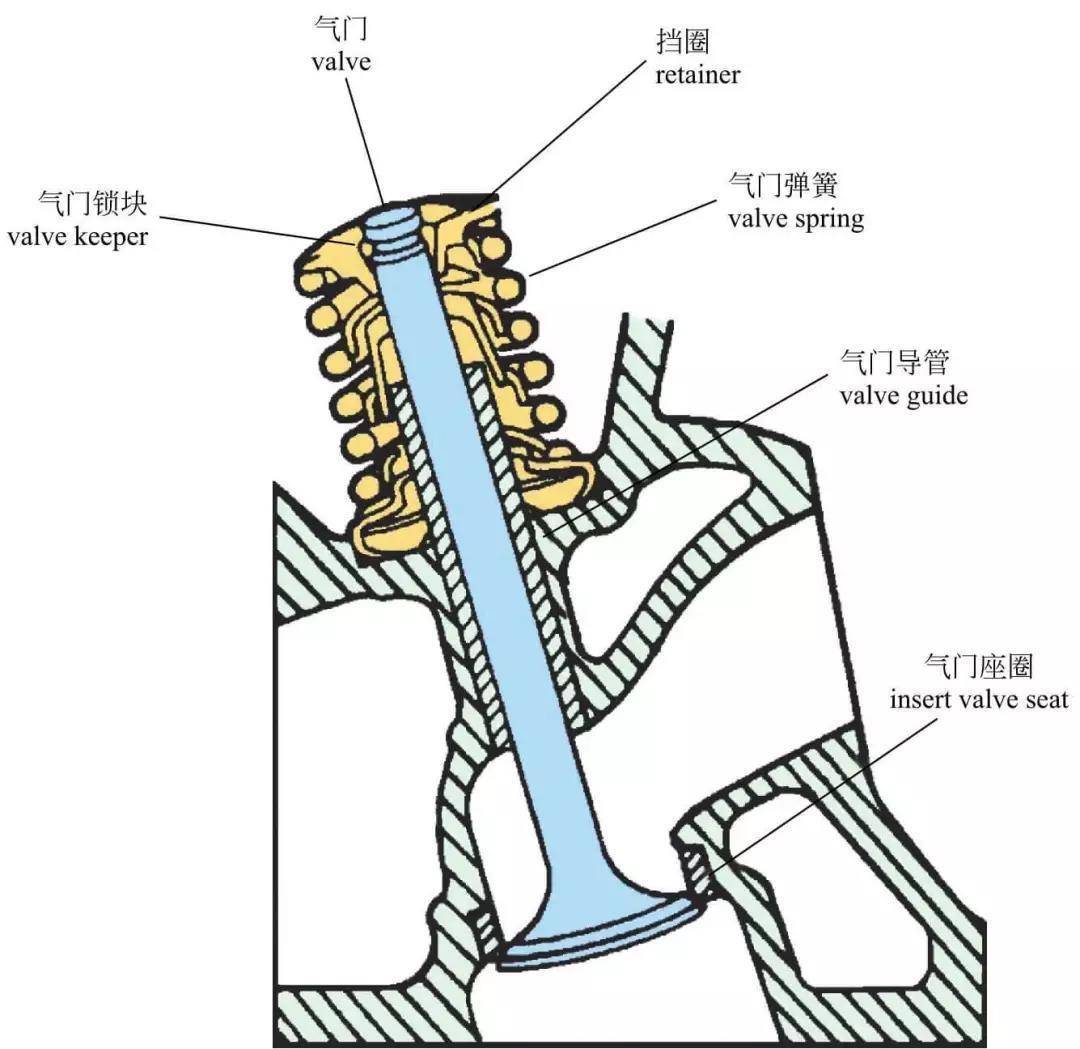 气门
valve

挡圈
retainer

气门锁块
valve keeper

气门弹簧
valve spring

气门导管
valve guide

气门座圈
insert valve seat