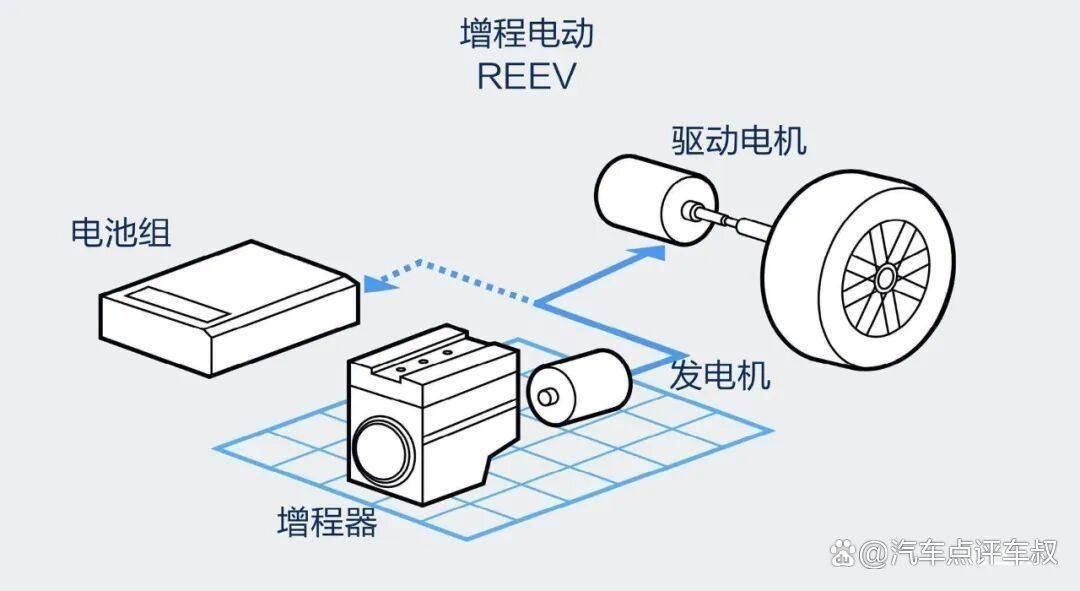 增程电动
REEV

驱动电机

电池组

发电机

增程器

@汽车点评车叔