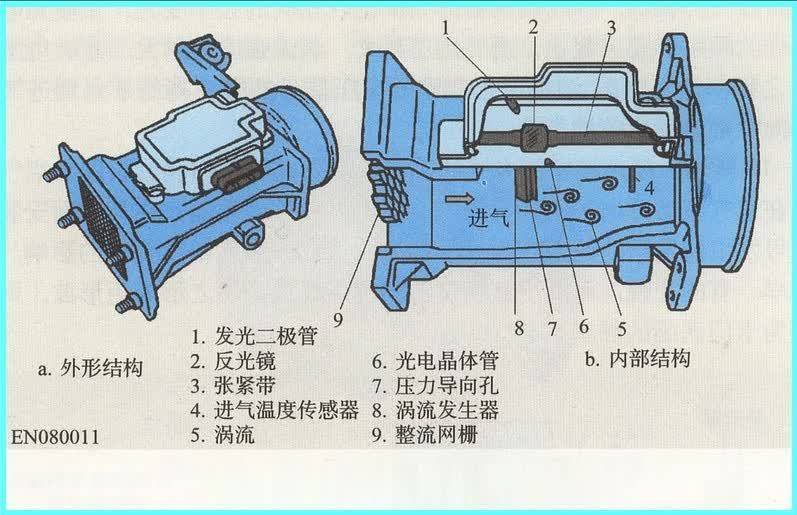 1
2
3
4
进气
9
8
7
6
5

a. 外形结构

1. 发光二极管
2. 反光镜
3. 张紧带
4. 进气温度传感器
5. 涡流

6. 光电晶体管
7. 压力导向孔
8. 涡流发生器
9. 整流网栅

b. 内部结构

EN080011