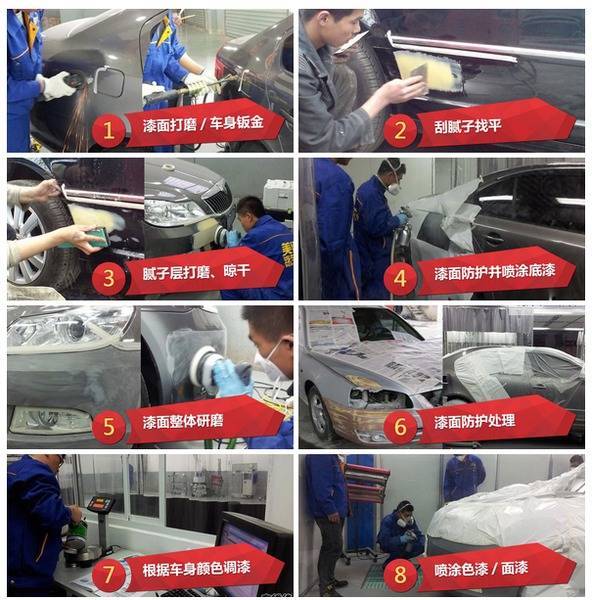 1 漆面打磨 / 车身钣金

2 刮腻子找平

3 腻子层打磨、晾干

4 漆面防护并喷涂底漆

5 漆面整体研磨

6 漆面防护处理

7 根据车身颜色调漆

8 喷涂色漆 / 面漆