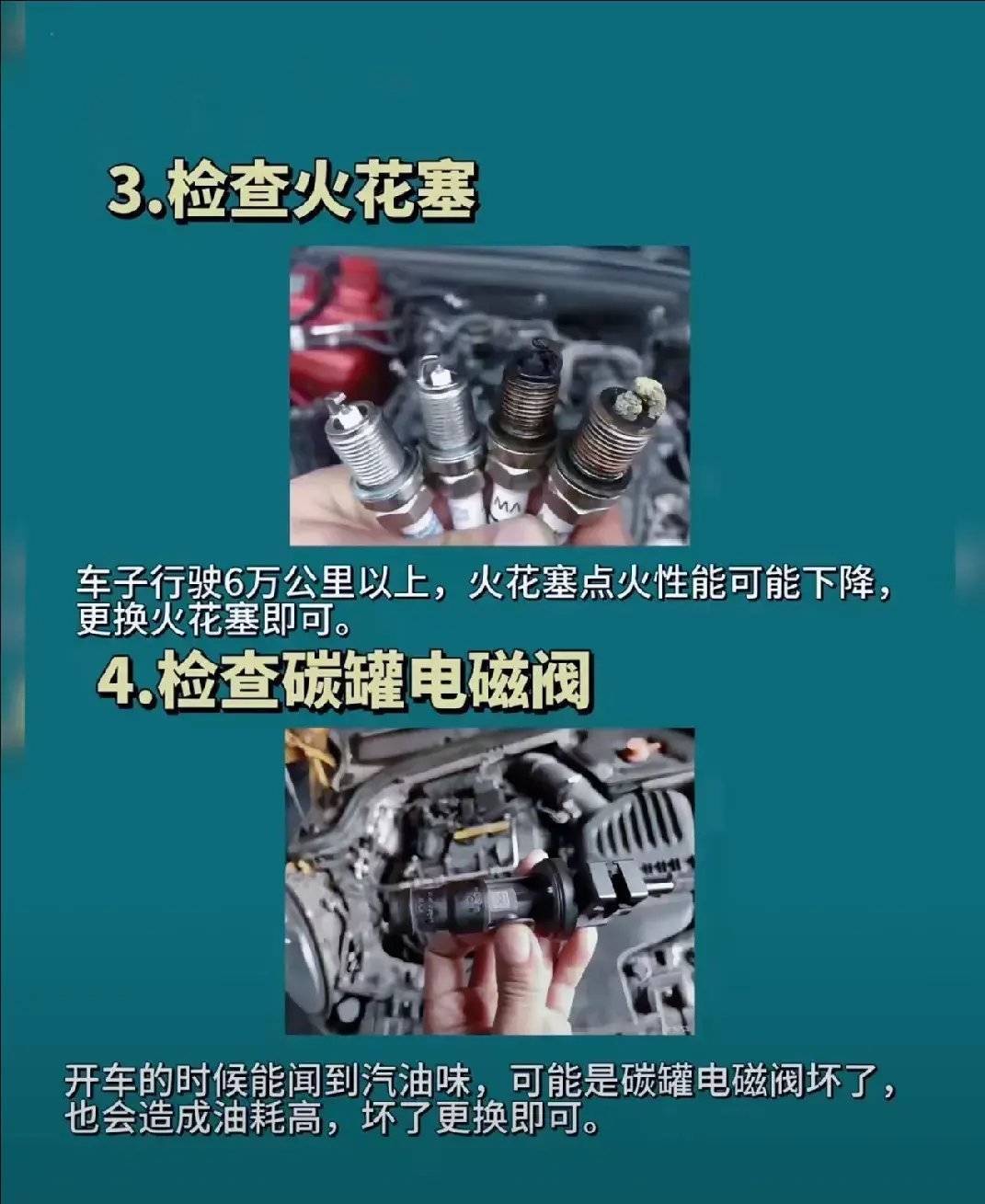 3.检查火花塞

车子行驶6万公里以上，火花塞点火性能可能下降，更换火花塞即可。

4.检查碳罐电磁阀

开车的时候能闻到汽油味，可能是碳罐电磁阀坏了，也会造成油耗高，坏了更换即可。