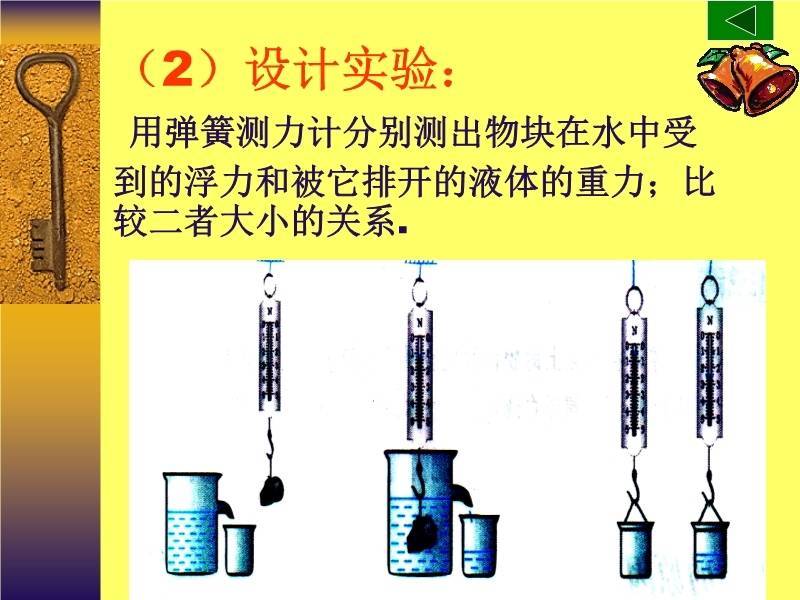 （2）设计实验：

用弹簧测力计分别测出物块在水中受到的浮力和被它排开的液体的重力；比较二者大小的关系.

N

N

N

N