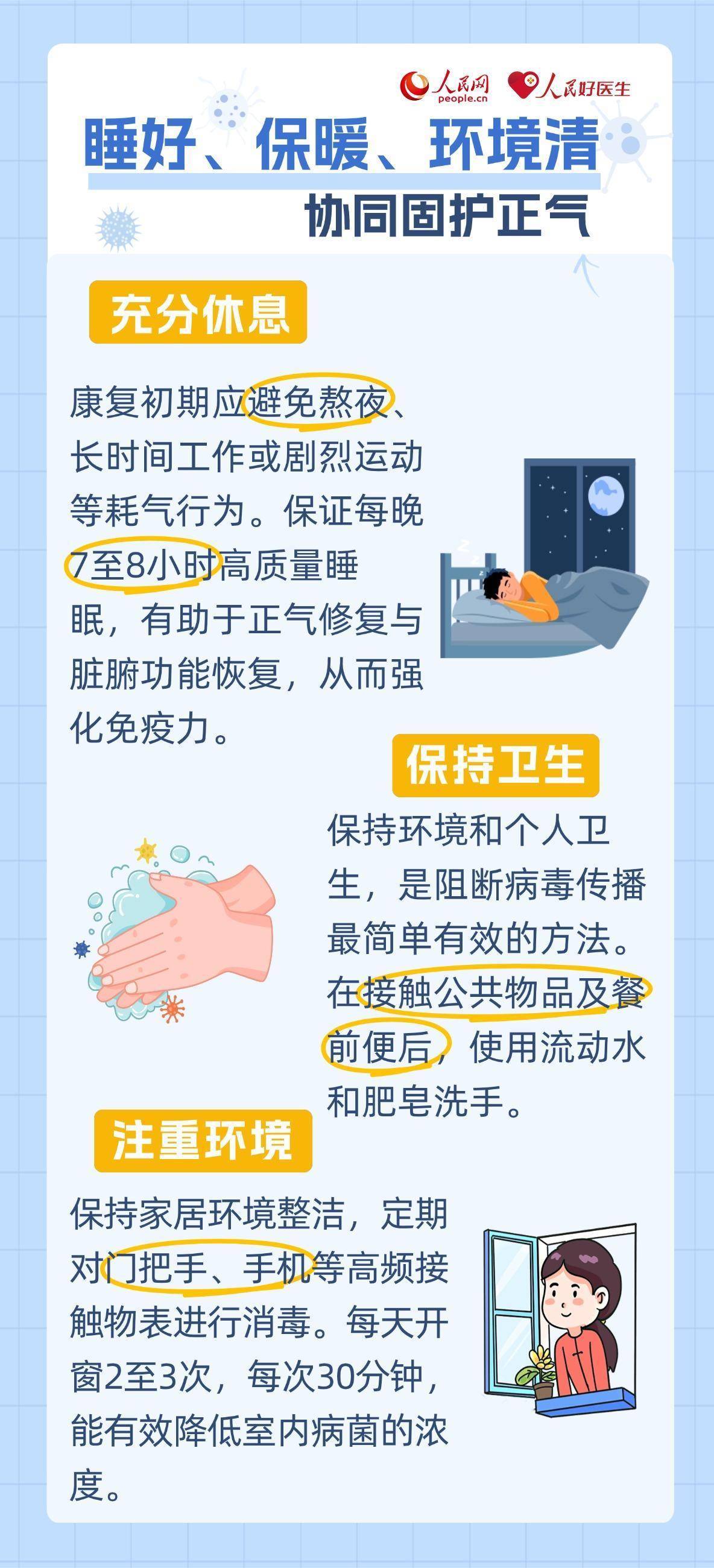 人民网 people.cn 人民好医生

睡好、保暖、环境清

协同固护正气

充分休息

康复初期应避免熬夜、长时间工作或剧烈运动等耗气行为。保证每晚7至8小时高质量睡眠，有助于正气修复与脏腑功能恢复，从而强化免疫力。

保持卫生

保持环境和个人卫生，是阻断病毒传播最简单有效的方法。在接触公共物品及餐前便后，使用流动水和肥皂洗手。

注重环境

保持家居环境整洁，定期对门把手、手机等高频接触物表进行消毒。每天开窗2至3次，每次30分钟，能有效降低室内病菌的浓度。