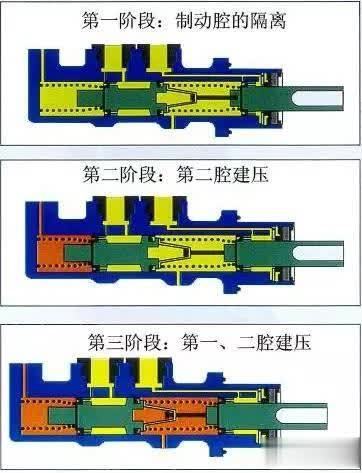 第一阶段：制动腔的隔离

第二阶段：第二腔建压

第三阶段：第一、二腔建压