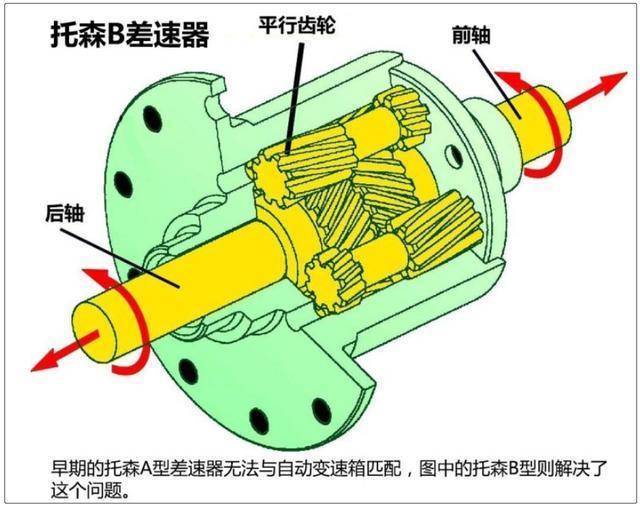 托森B差速器

平行齿轮

前轴

后轴

早期的托森A型差速器无法与自动变速箱匹配，图中的托森B型则解决了这个问题。