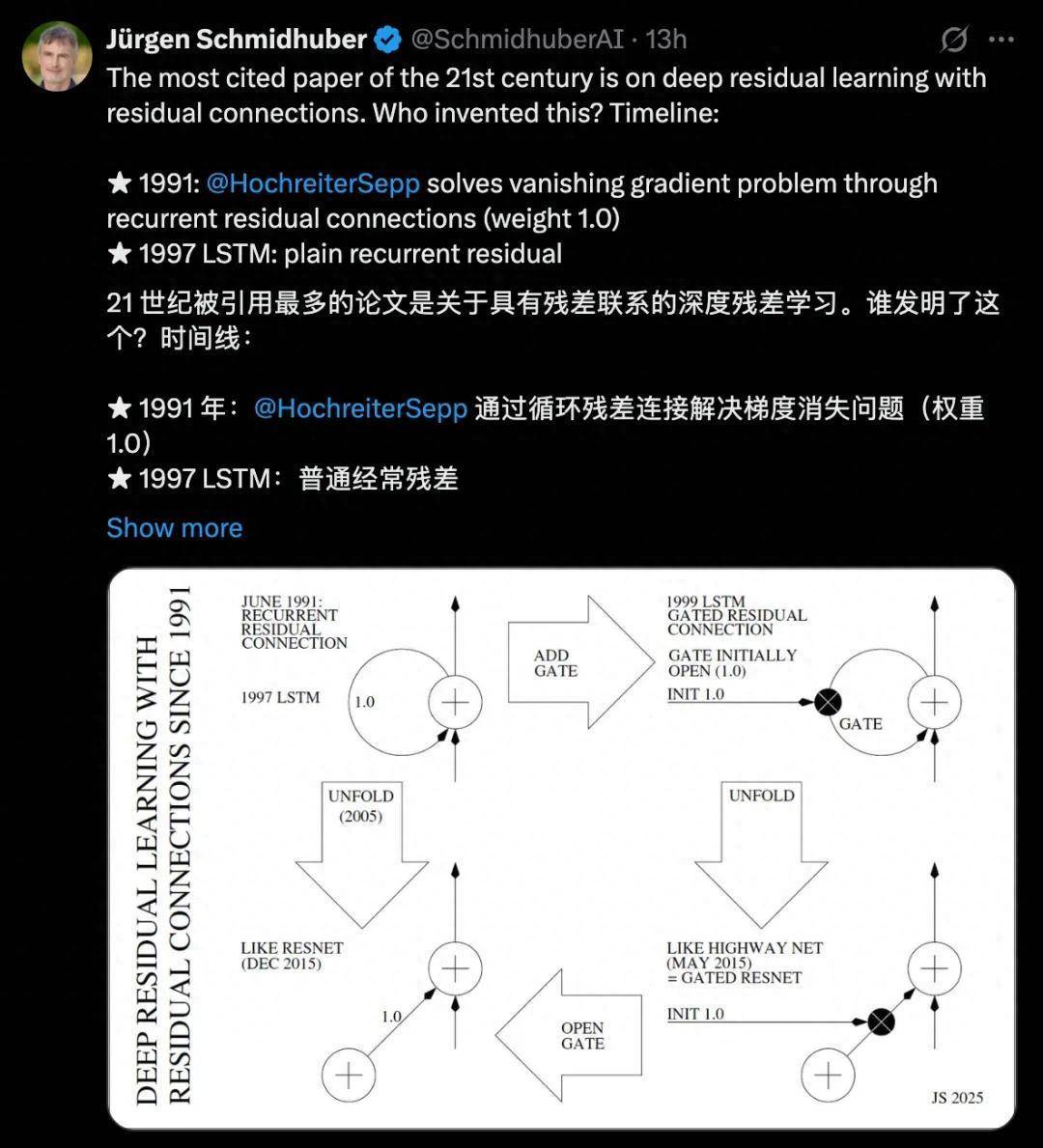 Jürgen Schmidhuber @SchmidhuberAI · 13h

The most cited paper of the 21st century is on deep residual learning with residual connections. Who invented this? Timeline:

★ 1991: @HochreiterSepp solves vanishing gradient problem through recurrent residual connections (weight 1.0)
★ 1997 LSTM: plain recurrent residual

21 世纪被引用最多的论文是关于具有残差联系的深度残差学习。谁发明了这个？时间线：

★ 1991 年：@HochreiterSepp 通过循环残差连接解决梯度消失问题（权重 1.0）
★ 1997 LSTM：普通经常残差

Show more

DEEP RESIDUAL LEARNING WITH RESIDUAL CONNECTIONS SINCE 1991

JUNE 1991: RECURRENT RESIDUAL CONNECTION

1997 LSTM

1.0

ADD GATE

1999 LSTM GATED RESIDUAL CONNECTION

GATE INITIALLY OPEN (1.0)

INIT 1.0

GATE

UNFOLD (2005)

UNFOLD

LIKE RESNET (DEC 2015)

1.0

OPEN GATE

LIKE HIGHWAY NET (MAY 2015) = GATED RESNET

INIT 1.0

JS 2025