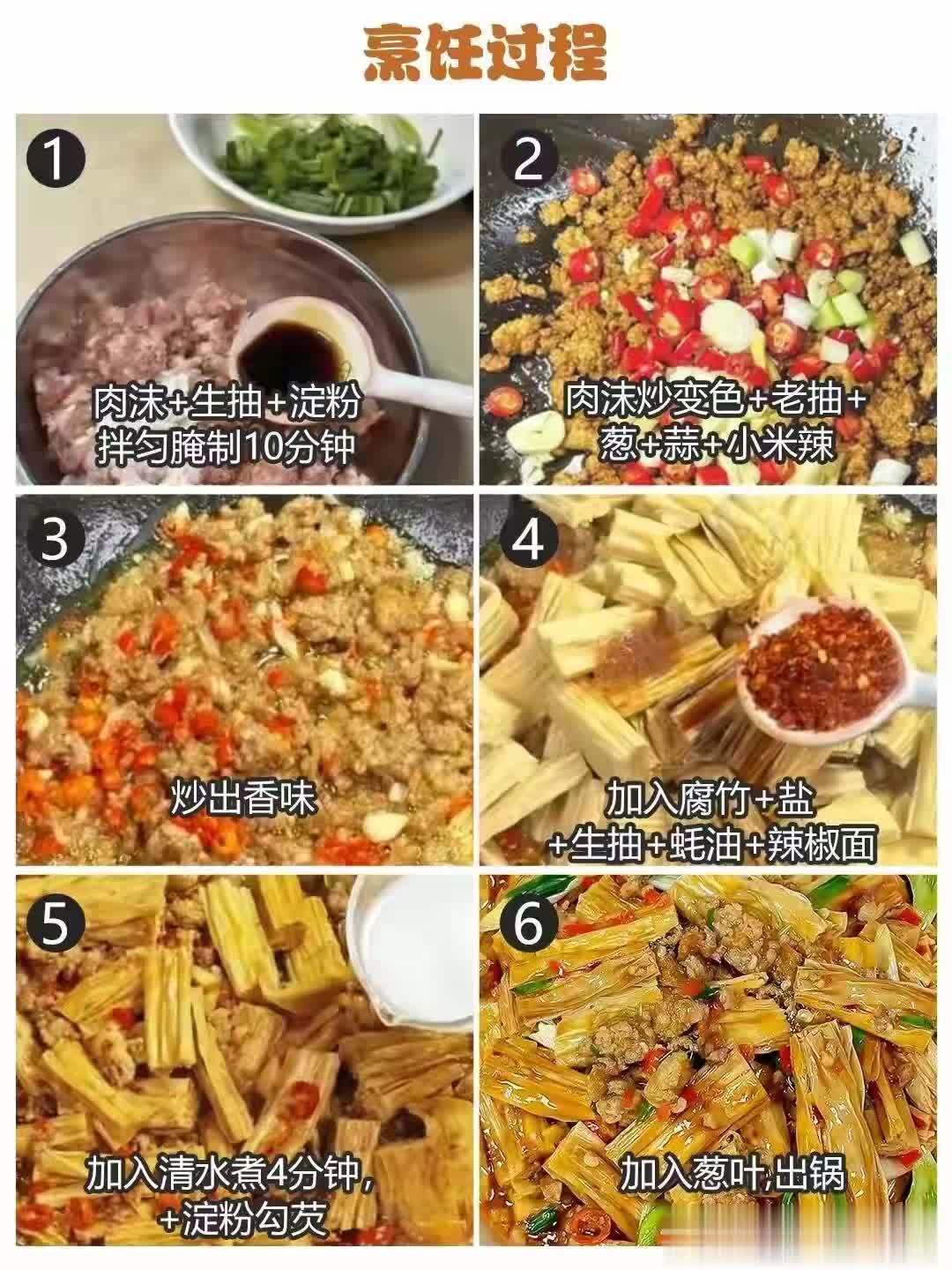 烹饪过程

1
肉沫+生抽+淀粉
拌匀腌制10分钟

2
肉沫炒变色+老抽+
葱+蒜+小米辣

3
炒出香味

4
加入腐竹+盐
+生抽+蚝油+辣椒面

5
加入清水煮4分钟,
+淀粉勾芡

6
加入葱叶,出锅