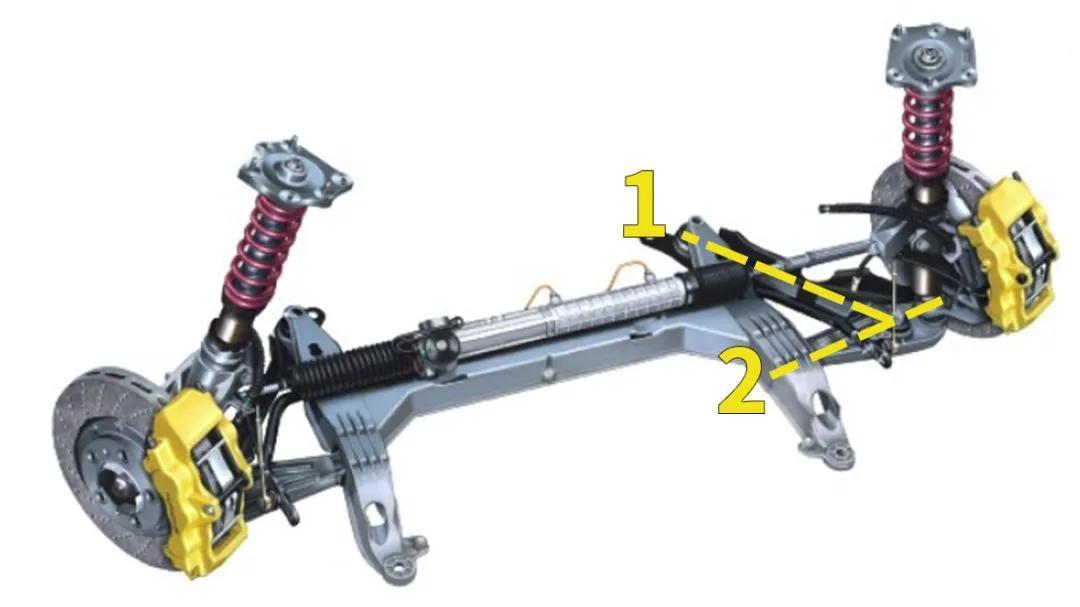 1
2