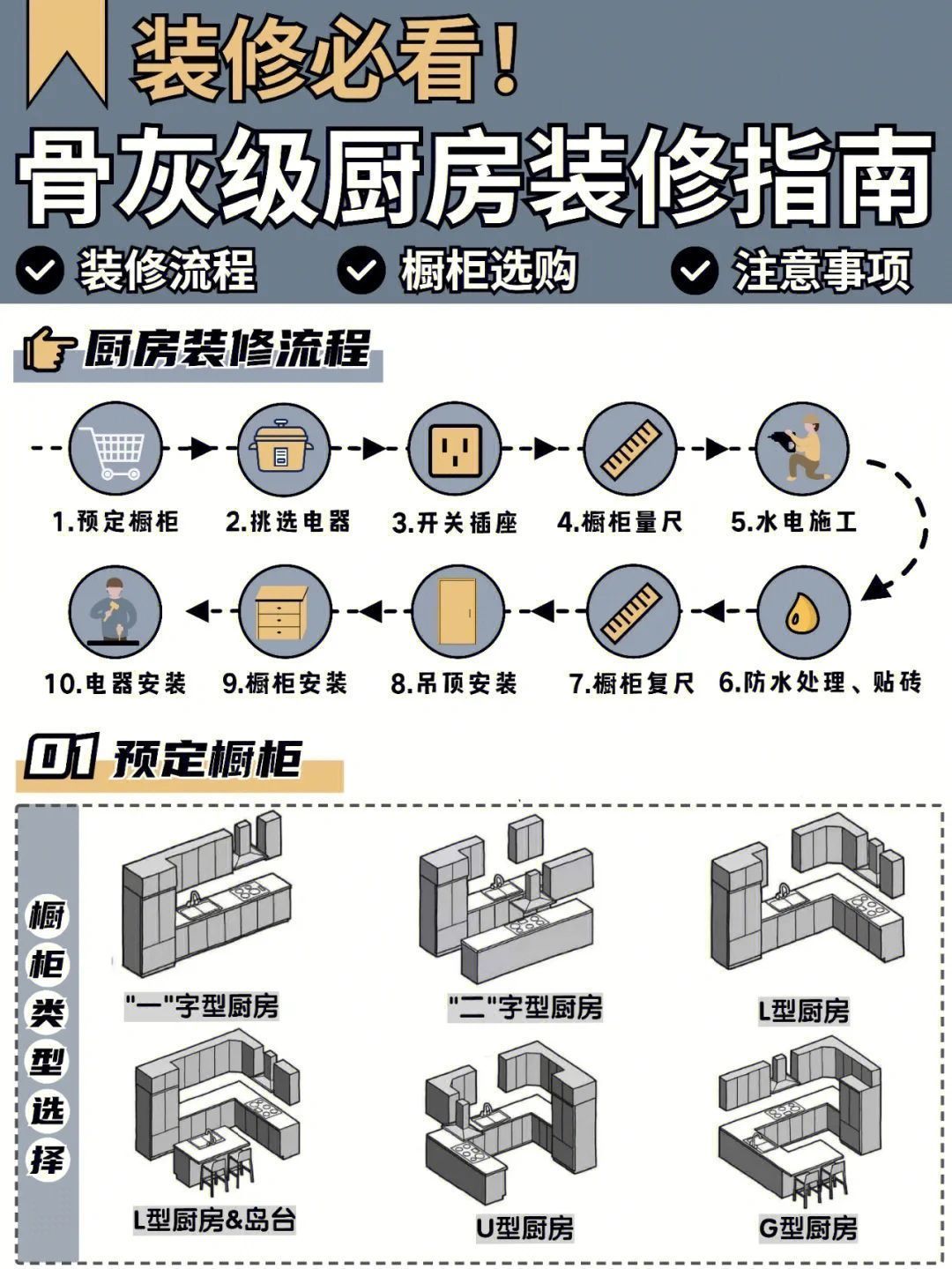 装修必看!
骨灰级厨房装修指南

装修流程 橱柜选购 注意事项

厨房装修流程

1.预定橱柜
2.挑选电器
3.开关插座
4.橱柜量尺
5.水电施工
6.防水处理、贴砖
7.橱柜复尺
8.吊顶安装
9.橱柜安装
10.电器安装

01 预定橱柜

橱柜类型选择

"一"字型厨房
"二"字型厨房
L型厨房
L型厨房&岛台
U型厨房
G型厨房