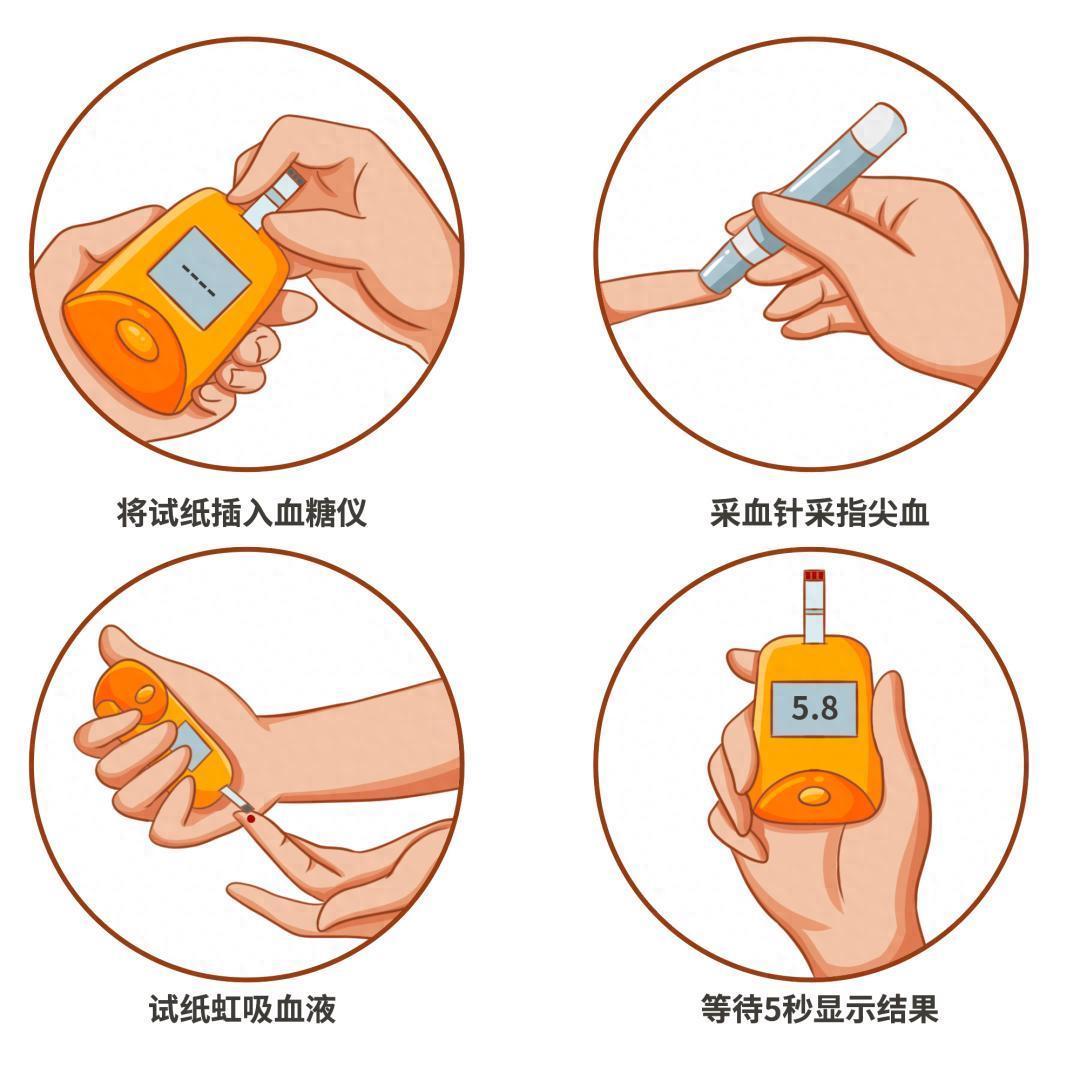 ----

将试纸插入血糖仪

采血针采指尖血

试纸虹吸血液

5.8

等待5秒显示结果