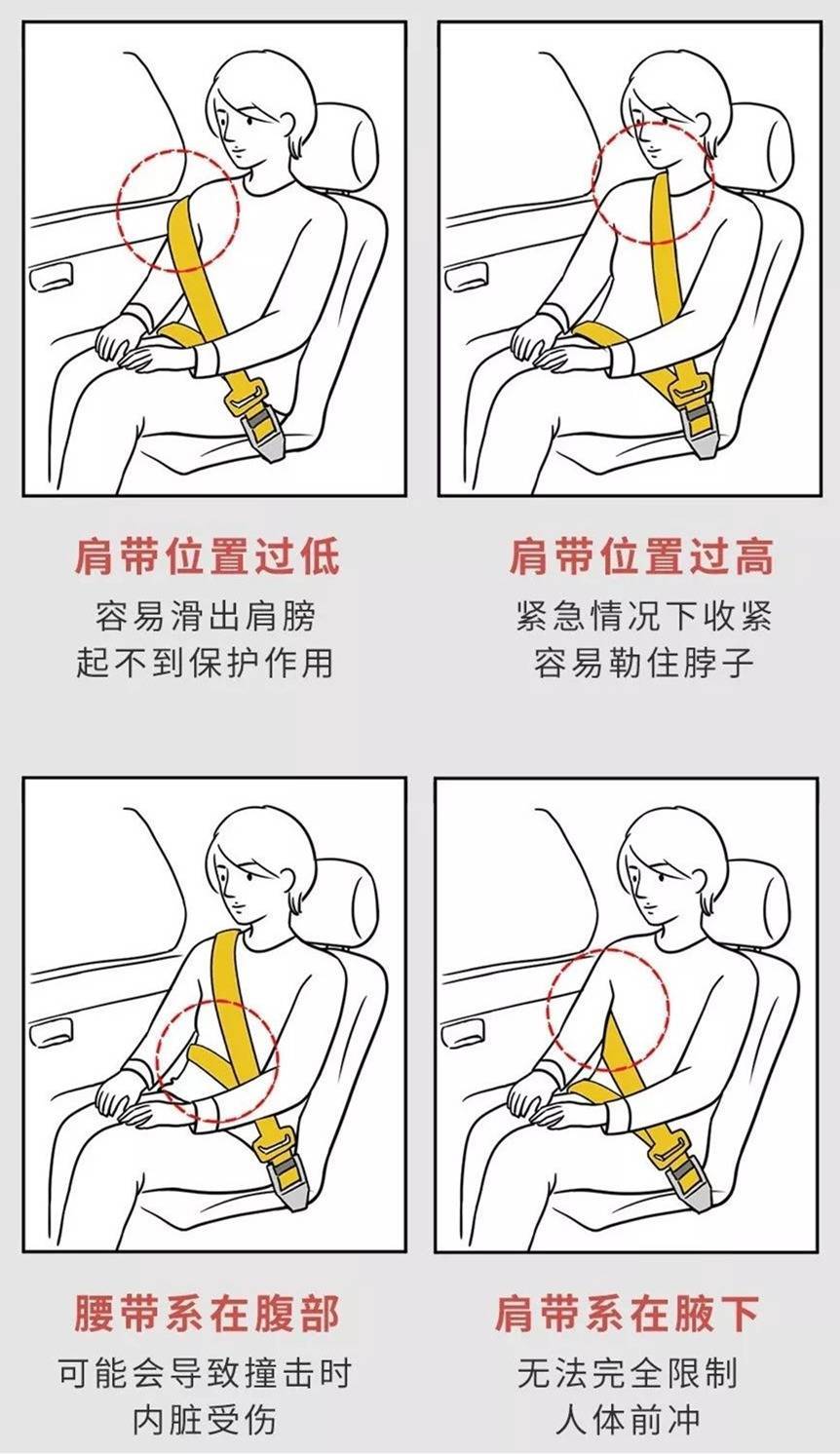 肩带位置过低
容易滑出肩膀
起不到保护作用

肩带位置过高
紧急情况下收紧
容易勒住脖子

腰带系在腹部
可能会导致撞击时
内脏受伤

肩带系在腋下
无法完全限制
人体前冲