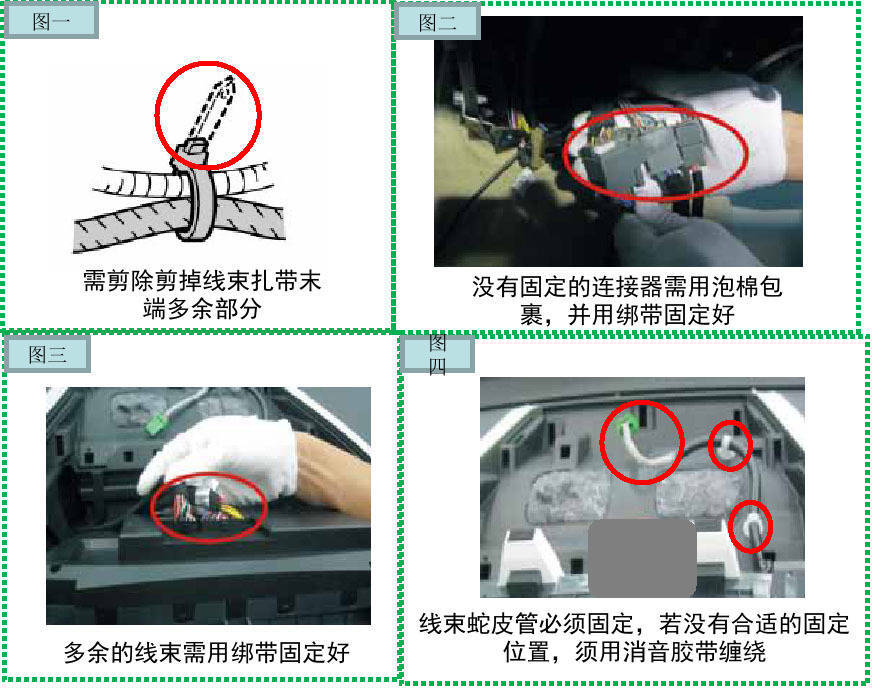 图一

需剪除剪掉线束扎带末端多余部分

图二

没有固定的连接器需用泡棉包裹，并用绑带固定好

图三

多余的线束需用绑带固定好

图四

线束蛇皮管必须固定，若没有合适的固定位置，须用消音胶带缠绕