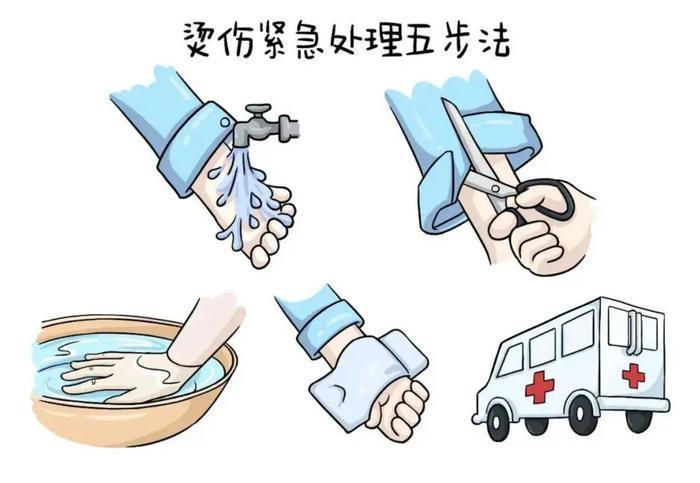 烫伤紧急处理五步法