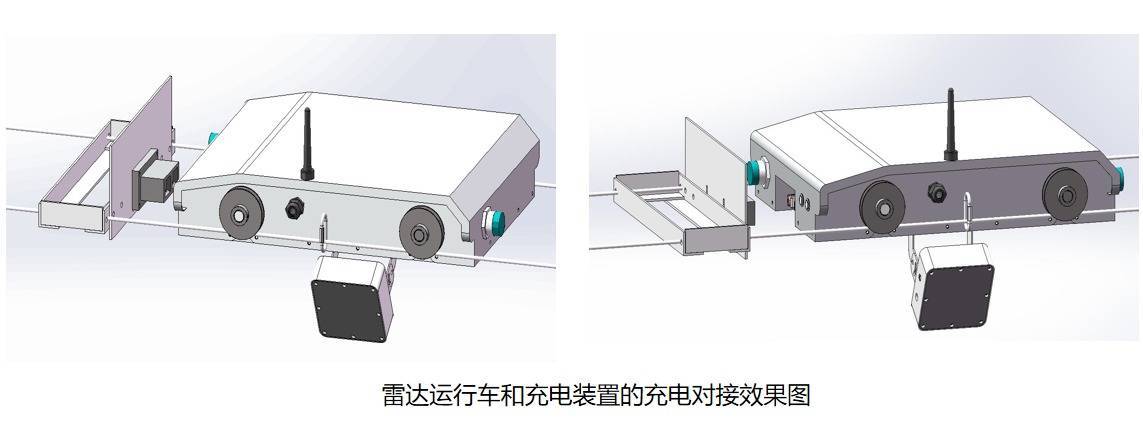 雷达运行车和充电装置的充电对接效果图