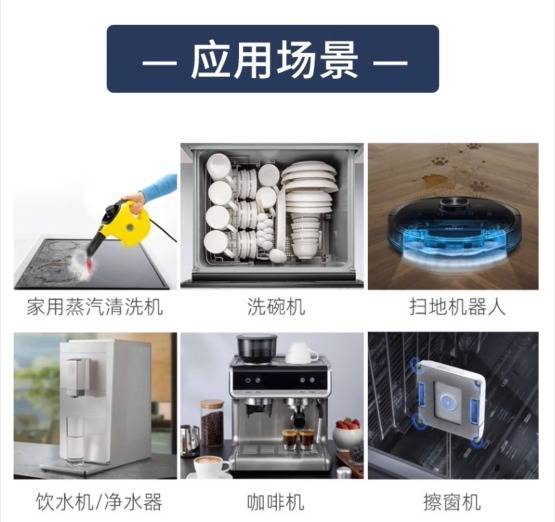 — 应用场景 —

家用蒸汽清洗机

洗碗机

扫地机器人

饮水机/净水器

咖啡机

擦窗机