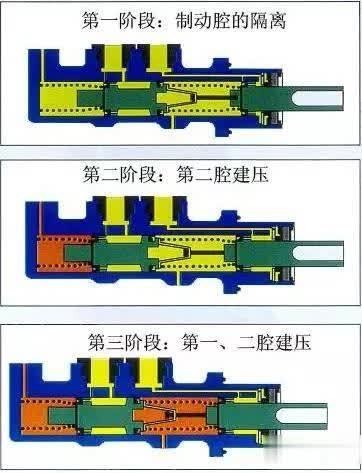 第一阶段：制动腔的隔离

第二阶段：第二腔建压

第三阶段：第一、二腔建压