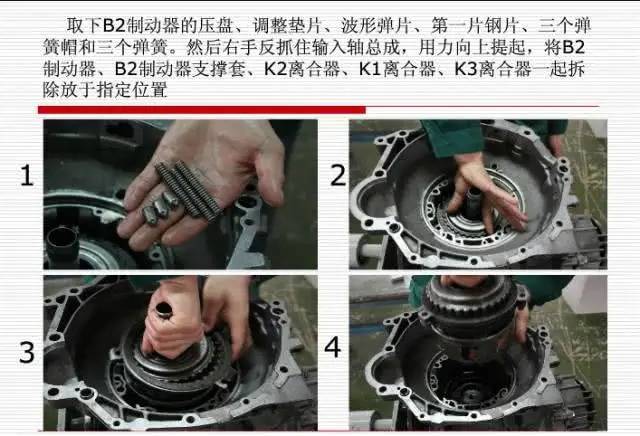 取下B2制动器的压盘、调整垫片、波形弹片、第一片钢片、三个弹簧帽和三个弹簧。然后右手反抓住输入轴总成，用力向上提起，将B2制动器、B2制动器支撑套、K2离合器、K1离合器、K3离合器一起拆除放于指定位置

1

2

3

4