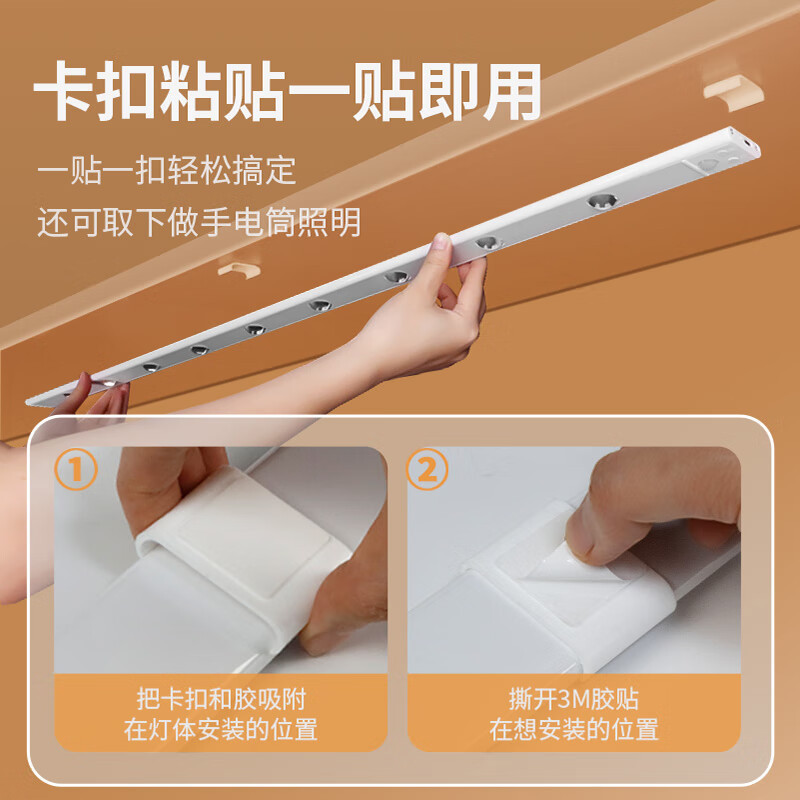 卡扣粘贴一贴即用

一贴一扣轻松搞定
还可取下做手电筒照明

①

把卡扣和胶吸附
在灯体安装的位置

②

撕开3M胶贴
在想安装的位置