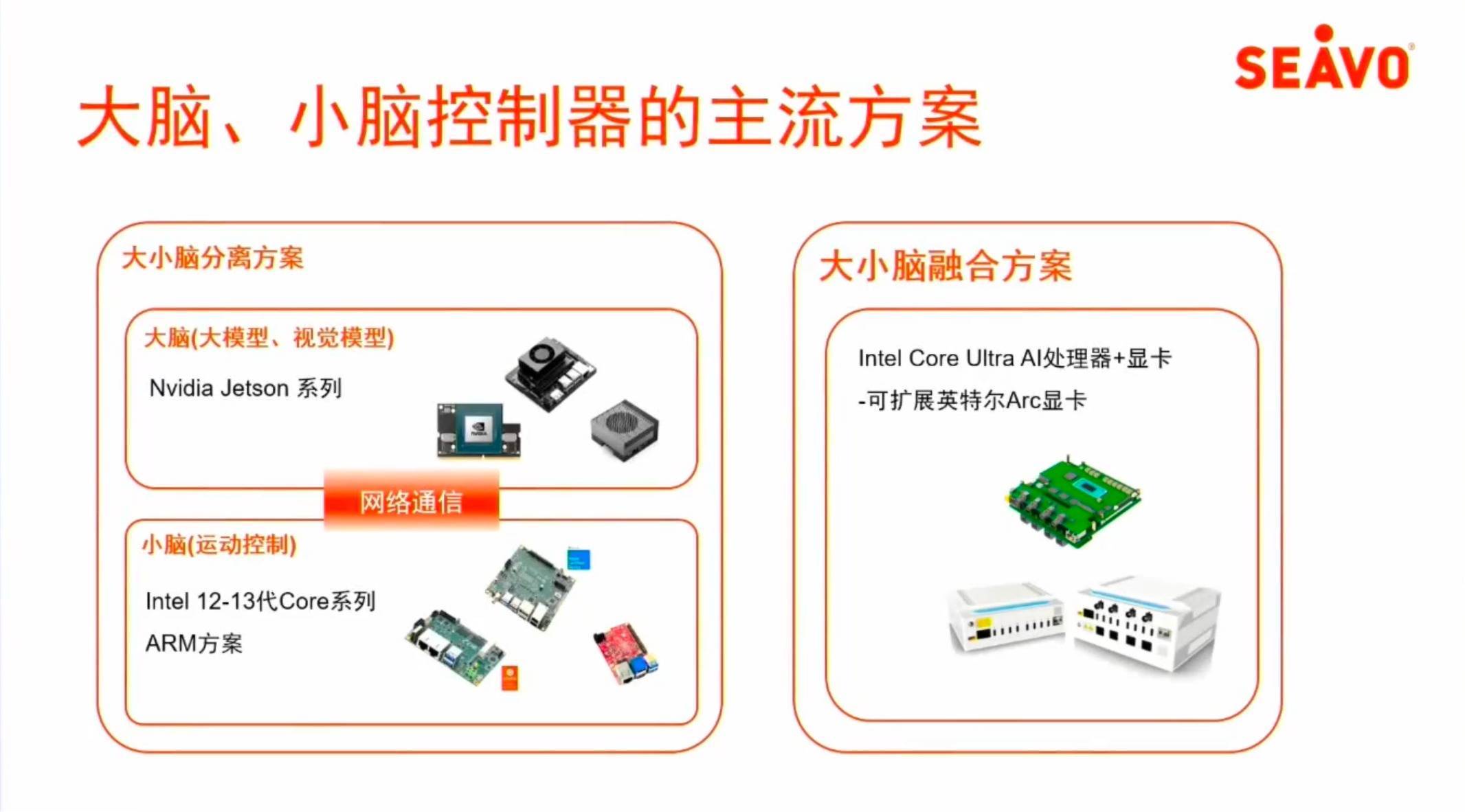 SEAVO

大脑、小脑控制器的主流方案

大小脑分离方案

大脑(大模型、视觉模型)

Nvidia Jetson 系列

网络通信

小脑(运动控制)

Intel 12-13代Core系列

ARM方案

大小脑融合方案

Intel Core Ultra AI处理器+显卡

-可扩展英特尔Arc显卡