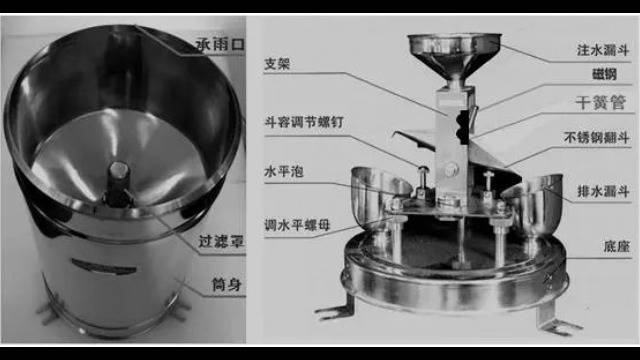 承雨口
过滤罩
筒身

支架
斗容调节螺钉
水平泡
调水平螺母

注水漏斗
磁钢
干簧管
不锈钢翻斗
排水漏斗
底座