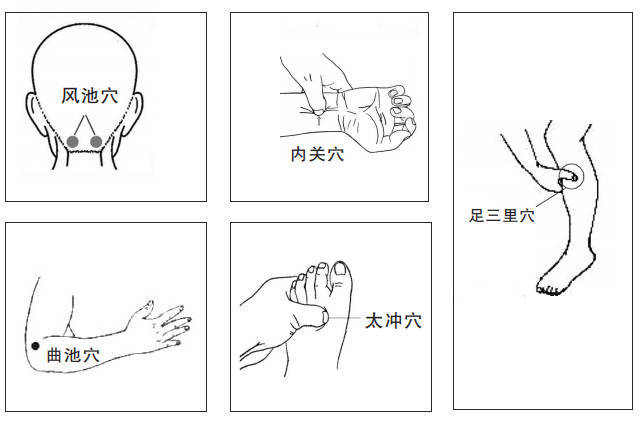 风池穴

内关穴

足三里穴

曲池穴

太冲穴