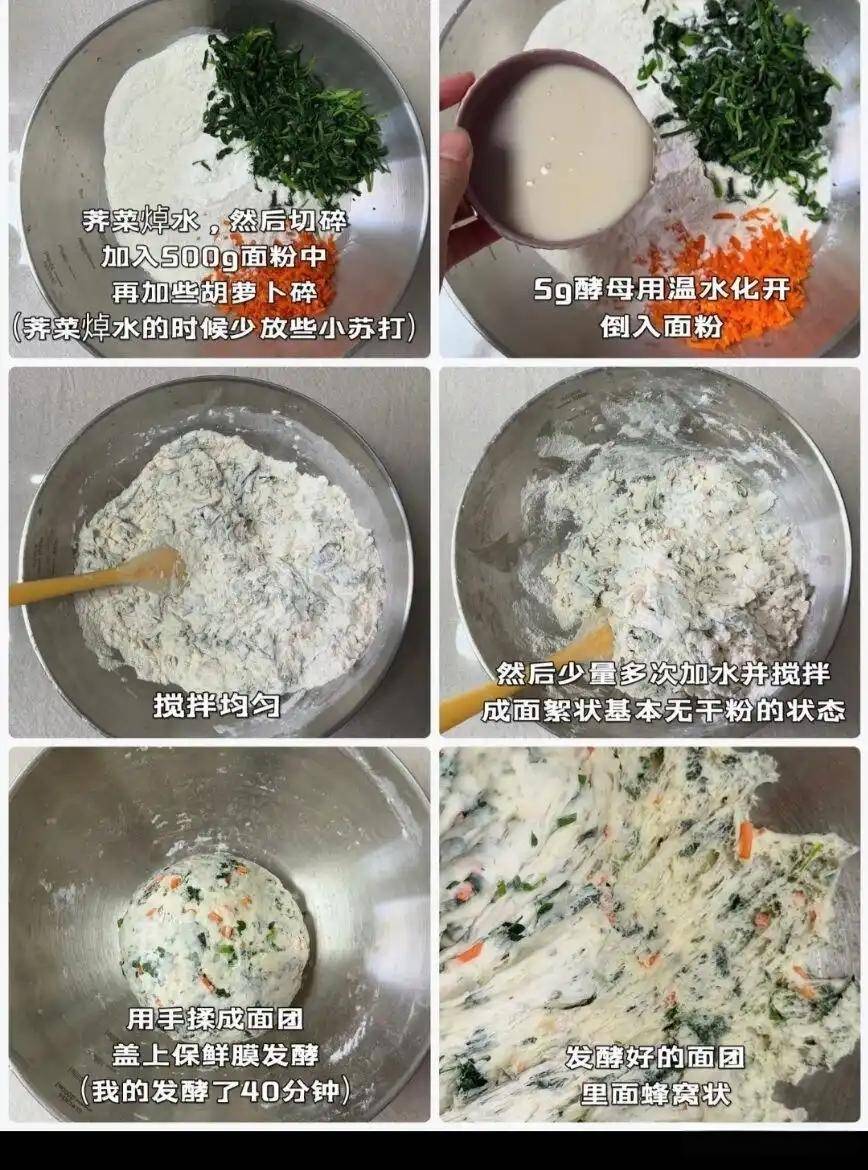 荠菜焯水，然后切碎
加入500g面粉中
再加些胡萝卜碎
(荠菜焯水的时候少放些小苏打)

5g酵母用温水化开
倒入面粉

搅拌均匀

然后少量多次加水并搅拌
成面絮状基本无干粉的状态

用手揉成面团
盖上保鲜膜发酵
(我的发酵了40分钟)

发酵好的面团
里面蜂窝状