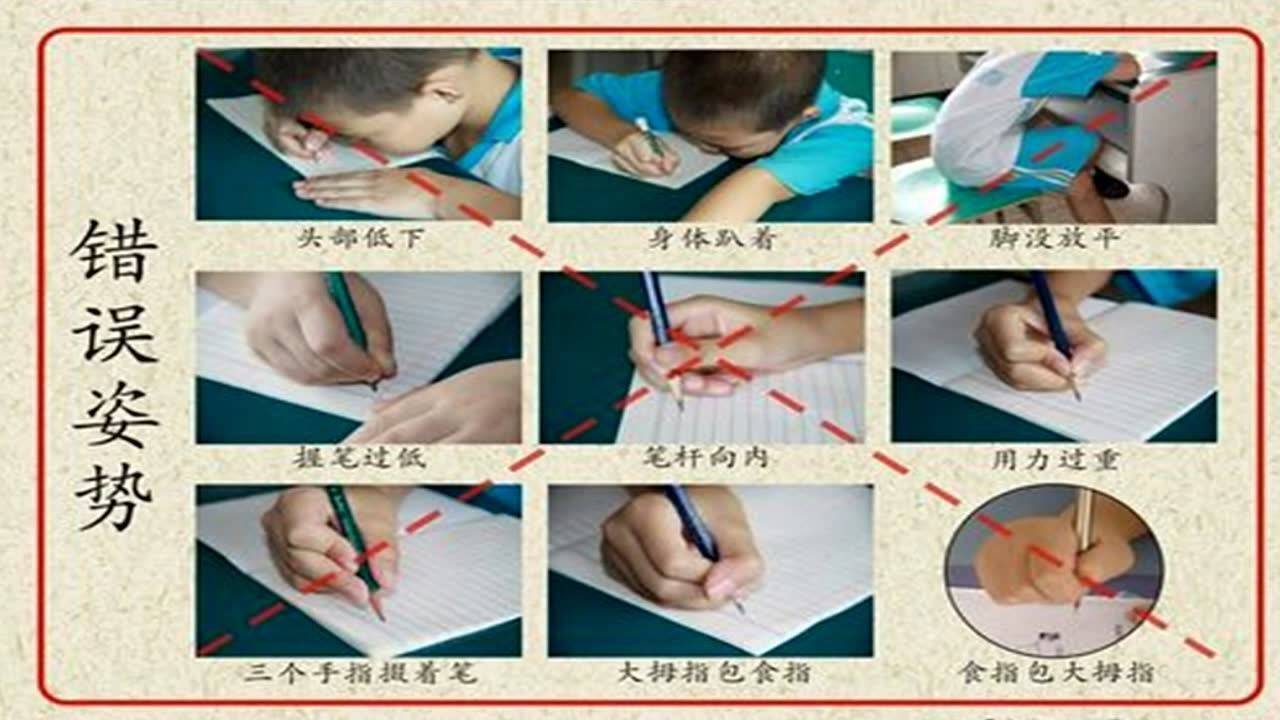 错误姿势

头部低下

身体趴着

脚没放平

握笔过低

笔杆向内

用力过重

三个手指握着笔

大拇指包食指

食指包大拇指