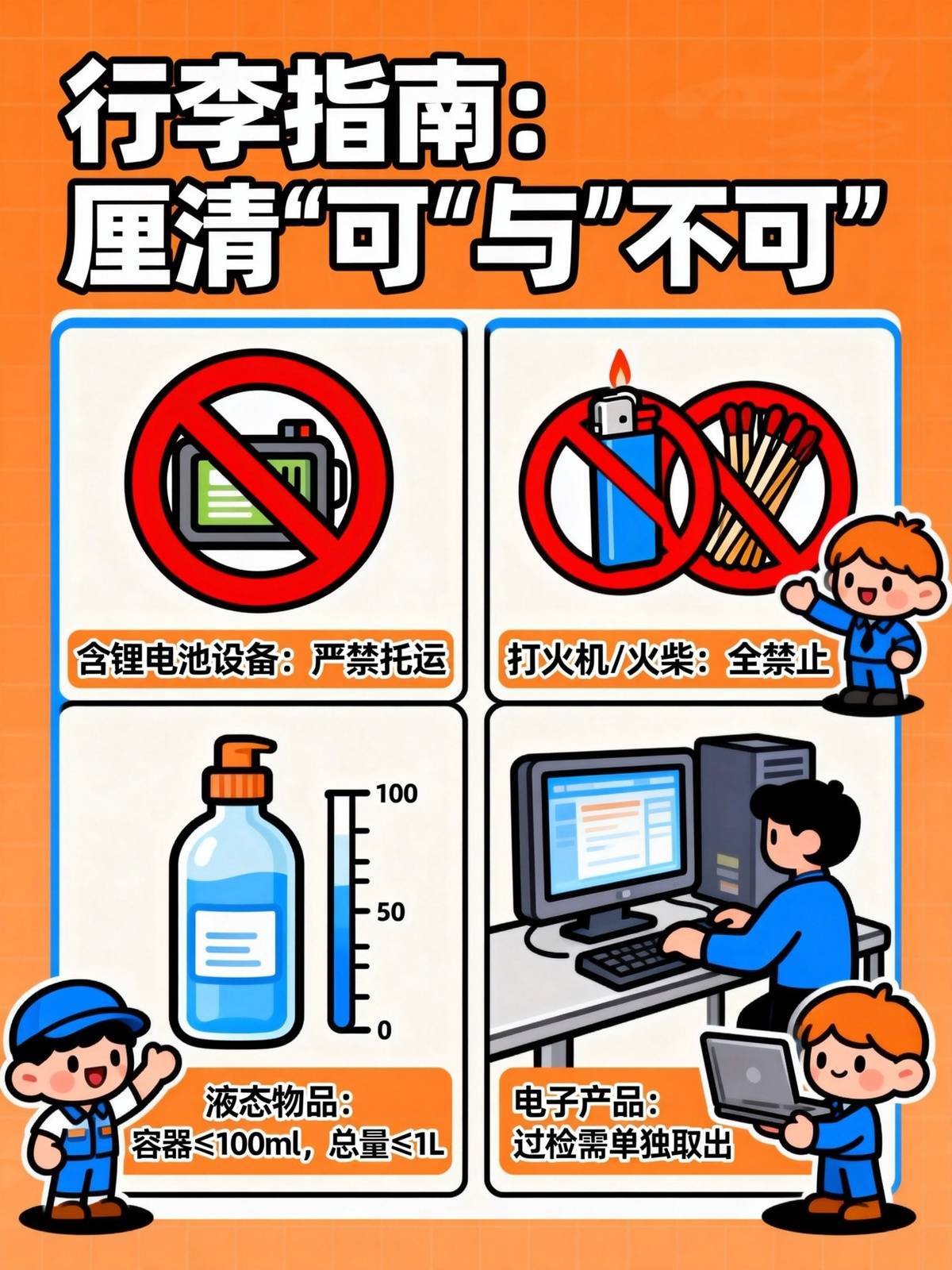 行李指南:
厘清“可”与”不可”

含锂电池设备：严禁托运

打火机/火柴：全禁止

100
50
0

液态物品：
容器≤100ml，总量≤1L

电子产品：
过检需单独取出