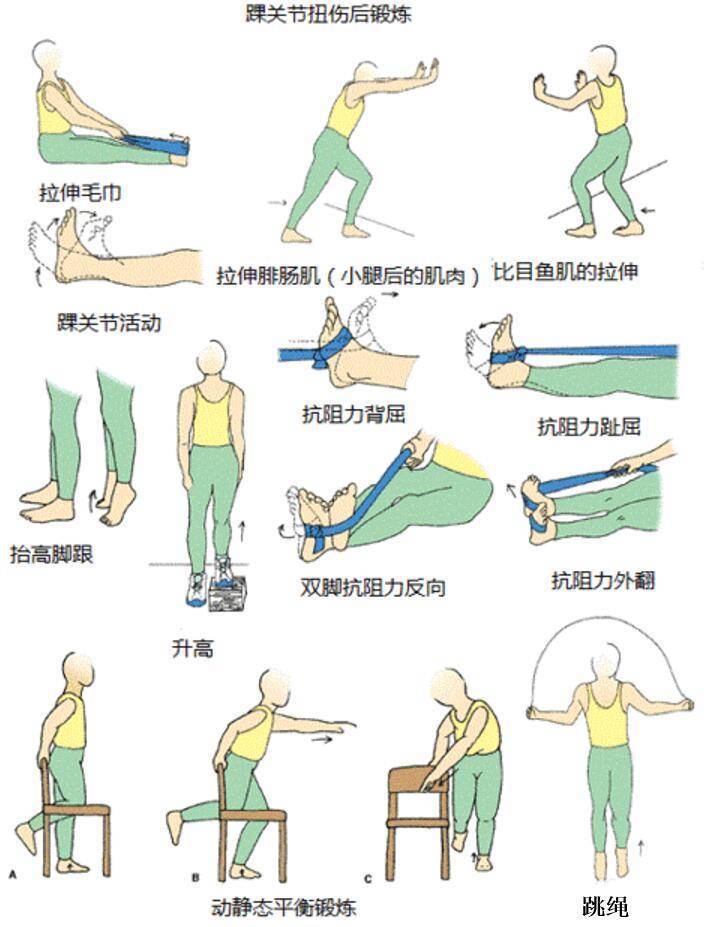 踝关节扭伤后锻炼

拉伸毛巾

拉伸腓肠肌（小腿后的肌肉）

比目鱼肌的拉伸

踝关节活动

抗阻力背屈

抗阻力趾屈

抬高脚跟

双脚抗阻力反向

抗阻力外翻

升高

A

B

C

动静态平衡锻炼

跳绳